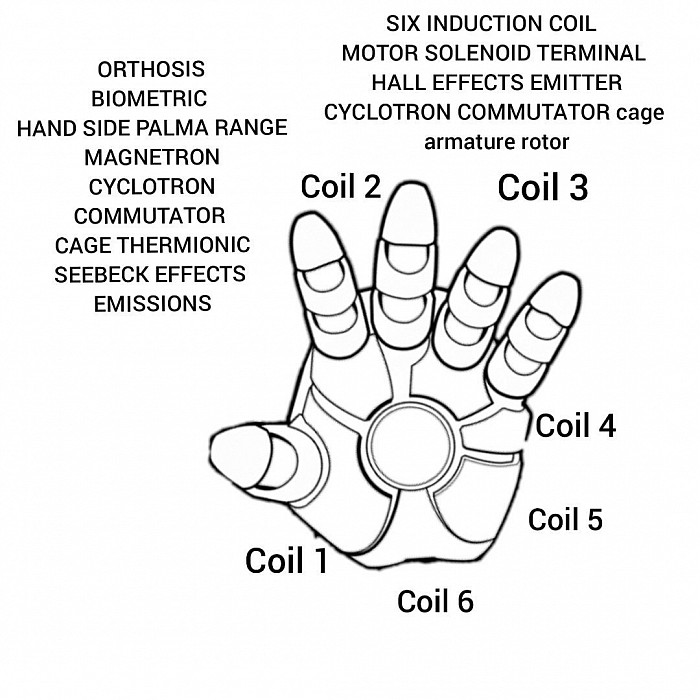 ORTHOSIS
BIOMETRIC
HAND SIDE PALMA RANGE
MAGNETRON
CYCLOTRON
COMMUTATOR
CAGE THERMIONIC
SEEBECK EFFECTS
EMISSIONS

SIX INDUCTION COIL
MOTOR SOLENOID TERMINAL
HALL EFFECTS EMITTER
CYCLOTRON COMMUTATOR cage
armature rotor

Coil 2
Coil 3
Coil 4
Coil 5
Coil 1
Coil 6